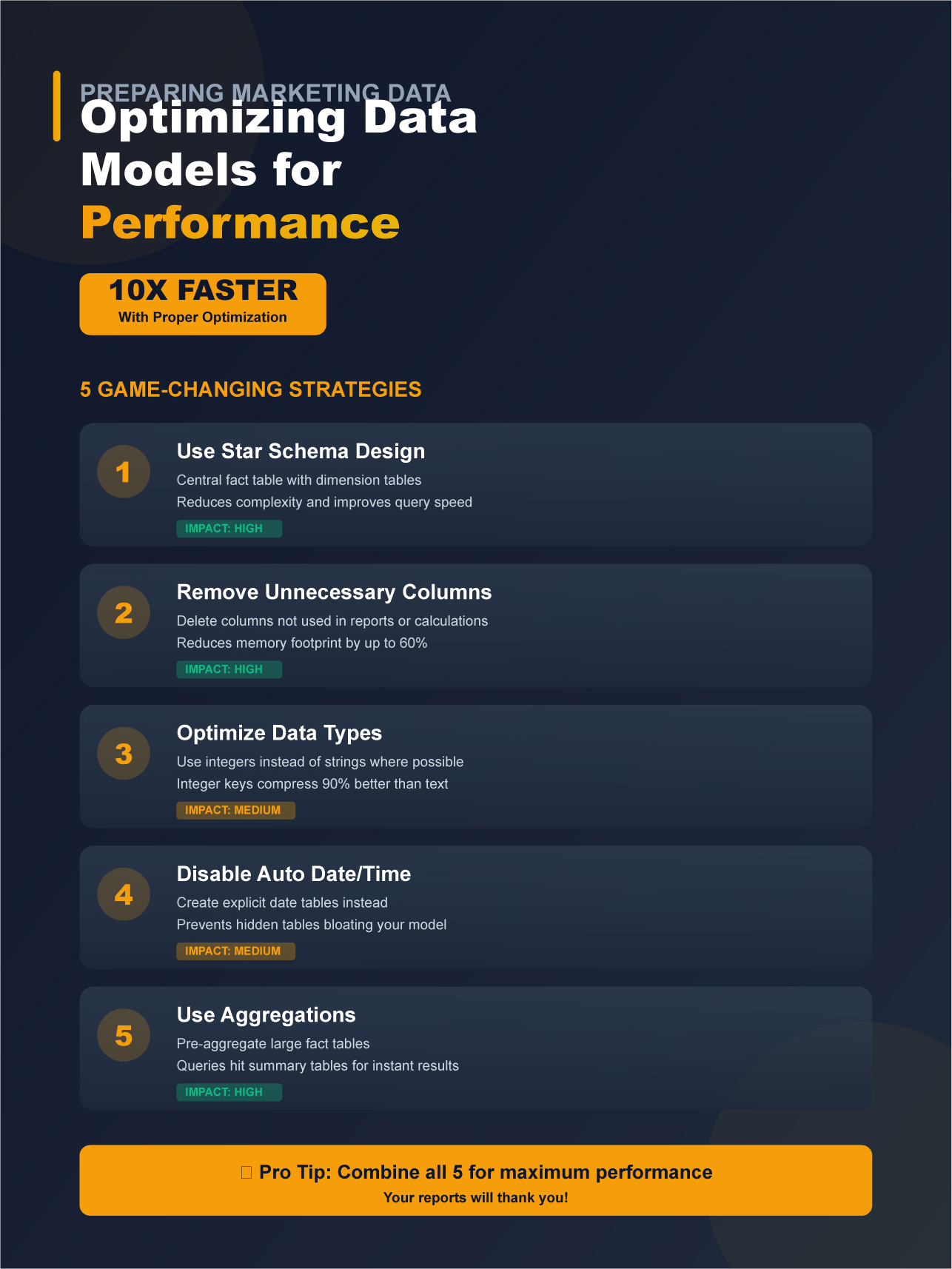 PREPARING MARKETING DATA

Optimizing Data Models for Performance

10X FASTER
With Proper Optimization

5 GAME-CHANGING STRATEGIES

1
Use Star Schema Design
Central fact table with dimension tables
Reduces complexity and improves query speed
IMPACT: HIGH

2
Remove Unnecessary Columns
Delete columns not used in reports or calculations
Reduces memory footprint by up to 60%
IMPACT: HIGH

3
Optimize Data Types
Use integers instead of strings where possible
Integer keys compress 90% better than text
IMPACT: MEDIUM

4
Disable Auto Date/Time
Create explicit date tables instead
Prevents hidden tables bloating your model
IMPACT: MEDIUM

5
Use Aggregations
Pre-aggregate large fact tables
Queries hit summary tables for instant results
IMPACT: HIGH

Pro Tip: Combine all 5 for maximum performance
Your reports will thank you!